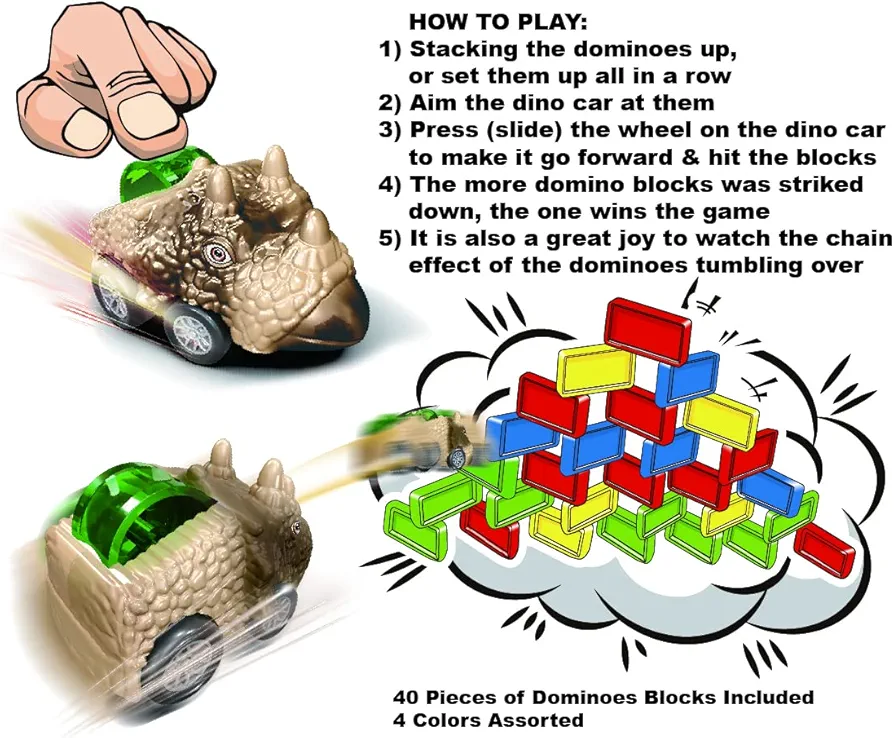 HOW TO PLAY:
1) Stacking the dominoes up, or set them up all in a row
2) Aim the dino car at them
3) Press (slide) the wheel on the dino car to make it go forward & hit the blocks
4) The more domino blocks was striked down, the one wins the game
5) It is also a great joy to watch the chain effect of the dominoes tumbling over

40 Pieces of Dominoes Blocks Included
4 Colors Assorted